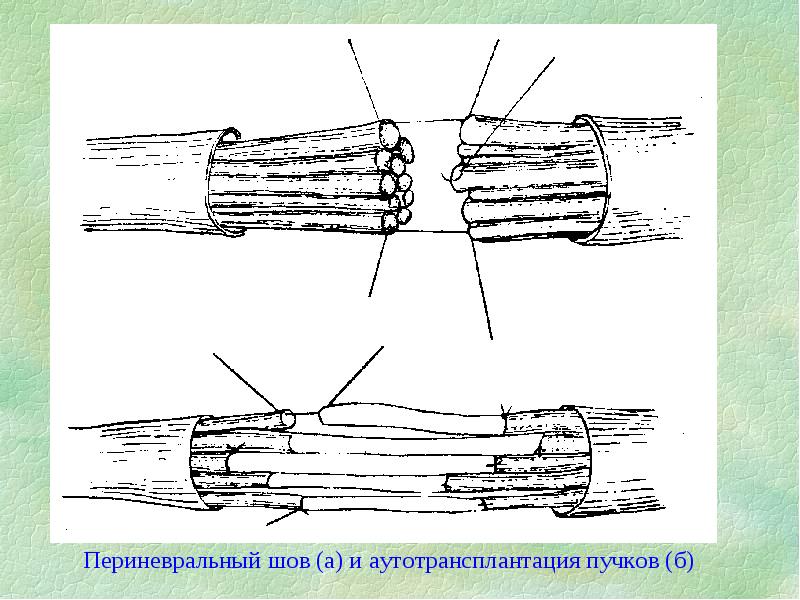 Периневральный шов (а) и аутотрансплантация пучков (б)