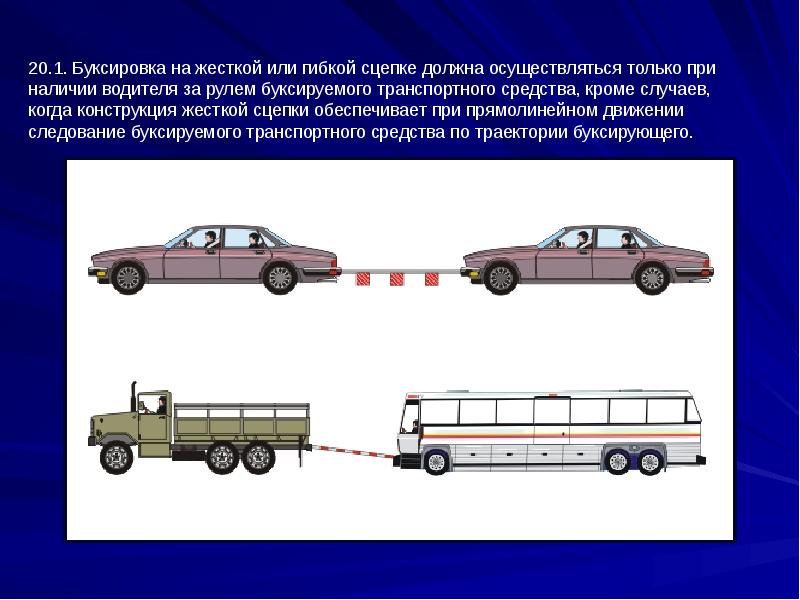 20.1. Буксировка на жесткой или гибкой сцепке должна осуществляться только при наличии водителя за рулем буксируемого транспортного средства, кроме случаев, когда конструкция жесткой сцепки обеспечивает при прямолинейном движении следование буксируемого транспортного средства по траектории буксирующего.