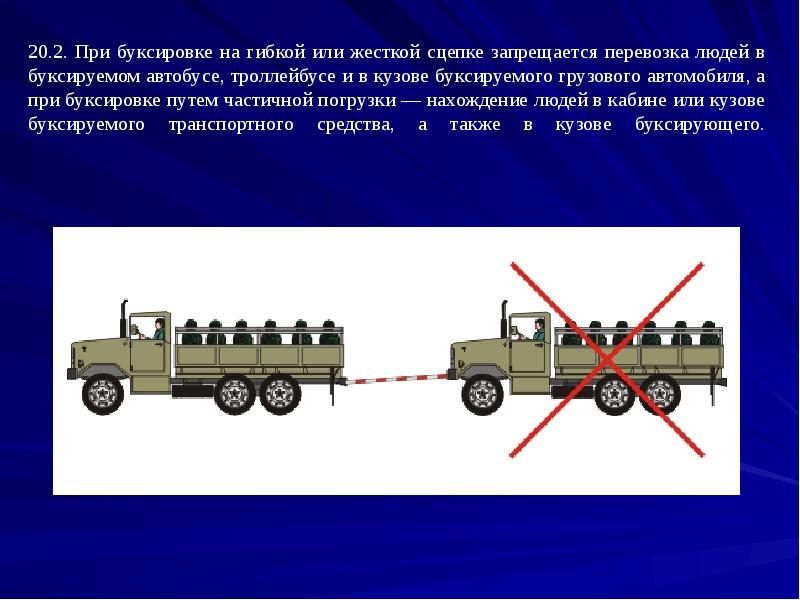 20.2. При буксировке на гибкой или жесткой сцепке запрещается перевозка людей в буксируемом автобусе, троллейбусе и в кузове буксируемого грузового автомобиля, а при буксировке путем частичной погрузки — нахождение людей в кабине или кузове буксируемого транспортного средства, а также в кузове буксирующего.