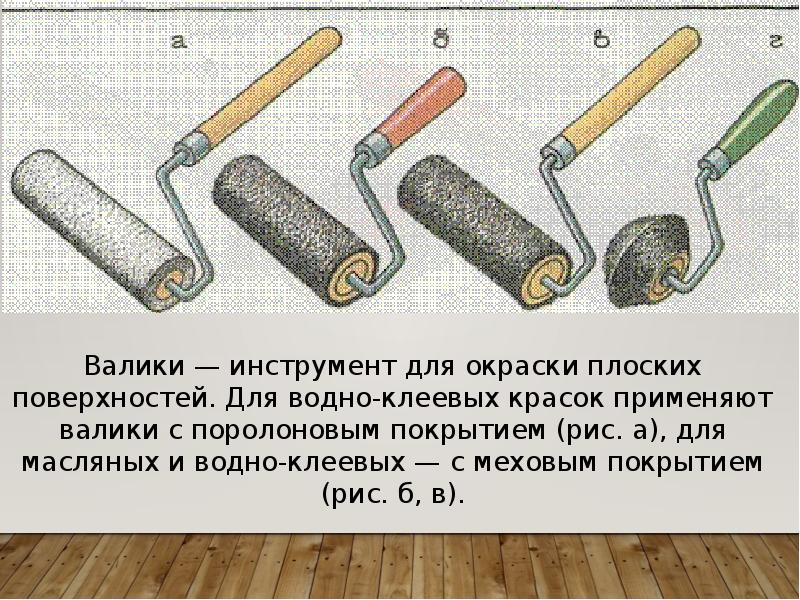 а б в г

Валики — инструмент для окраски плоских поверхностей. Для водно-клеевых красок применяют валики с поролоновым покрытием (рис. а), для масляных и водно-клеевых — с меховым покрытием (рис. б, в).