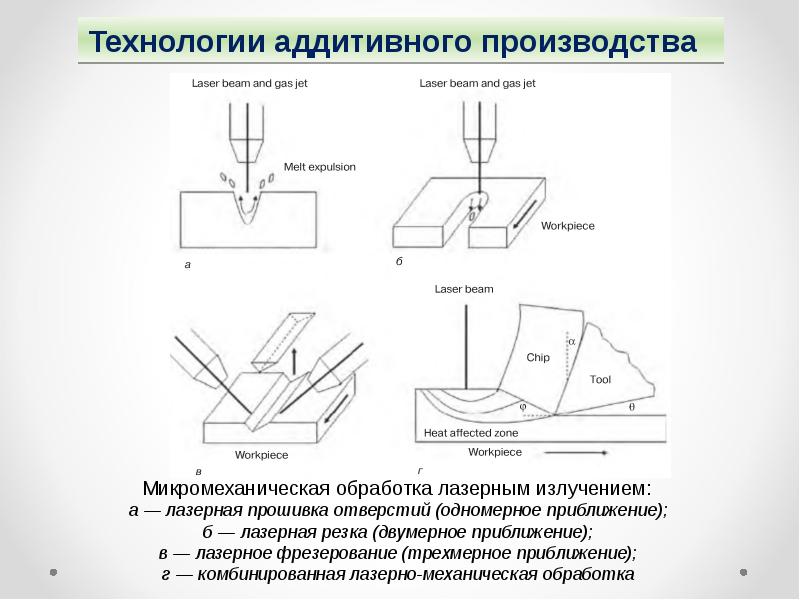 Технологии аддитивного производства

Laser beam and gas jet

Melt expulsion

а

Laser beam and gas jet

Workpiece

б

Workpiece

в

Laser beam

Chip

$\alpha$

Tool

$\varphi$

$\theta$

Heat affected zone

Workpiece

г

Микромеханическая обработка лазерным излучением:
а — лазерная прошивка отверстий (одномерное приближение);
б — лазерная резка (двумерное приближение);
в — лазерное фрезерование (трехмерное приближение);
г — комбинированная лазерно-механическая обработка