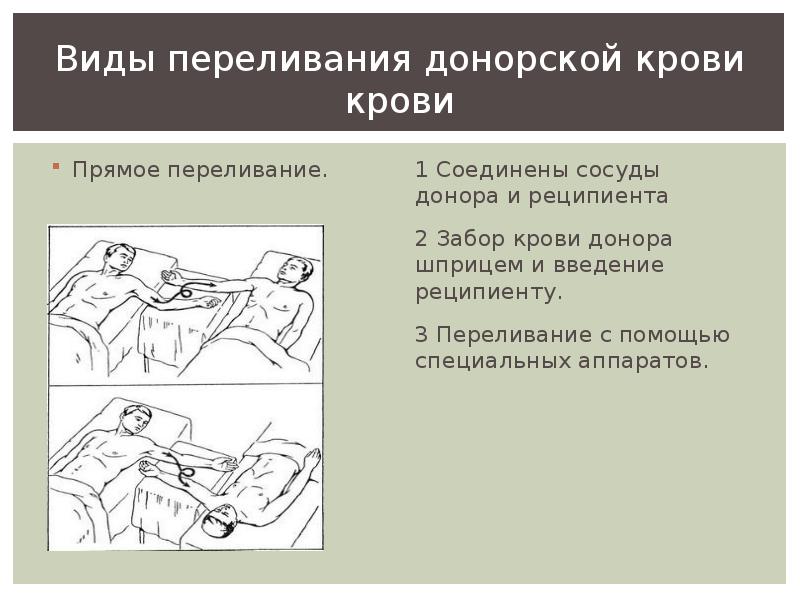 Виды переливания донорской крови крови

Прямое переливание.

1 Соединены сосуды донора и реципиента

2 Забор крови донора шприцем и введение реципиенту.

3 Переливание с помощью специальных аппаратов.