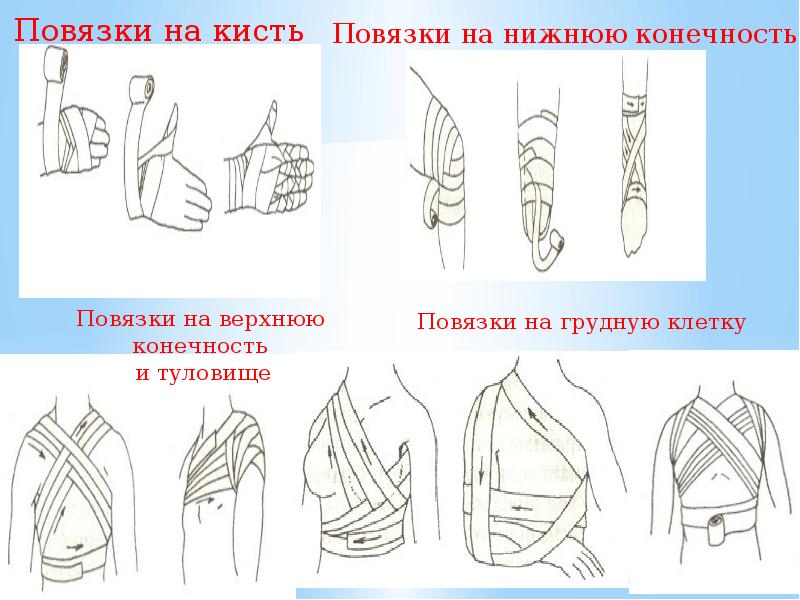 Повязки на кисть

Повязки на нижнюю конечность

Повязки на верхнюю конечность и туловище

Повязки на грудную клетку