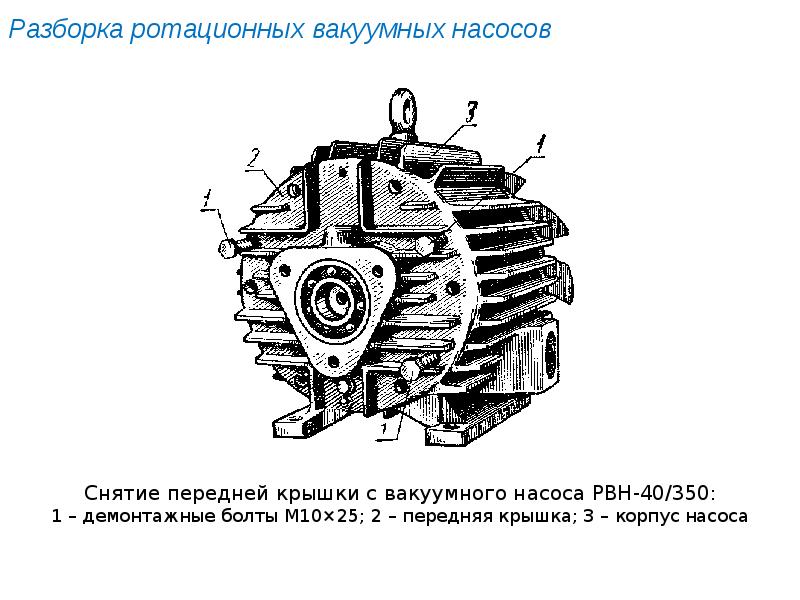 Разборка ротационных вакуумных насосов

3
2
1
1
1

Снятие передней крышки с вакуумного насоса РВН-40/350:
1 – демонтажные болты М10×25; 2 – передняя крышка; 3 – корпус насоса