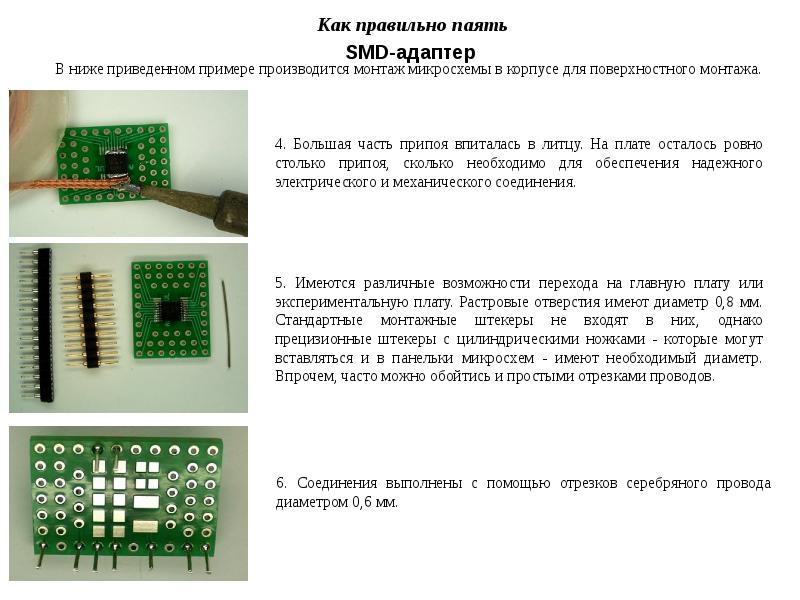 Как правильно паять

SMD-адаптер

В ниже приведенном примере производится монтаж микросхемы в корпусе для поверхностного монтажа.

4. Большая часть припоя впиталась в литцу. На плате осталось ровно столько припоя, сколько необходимо для обеспечения надежного электрического и механического соединения.

5. Имеются различные возможности перехода на главную плату или экспериментальную плату. Растровые отверстия имеют диаметр 0,8 мм. Стандартные монтажные штекеры не входят в них, однако прецизионные штекеры с цилиндрическими ножками - которые могут вставляться и в панельки микросхем - имеют необходимый диаметр. Впрочем, часто можно обойтись и простыми отрезками проводов.

6. Соединения выполнены с помощью отрезков серебряного провода диаметром 0,6 мм.