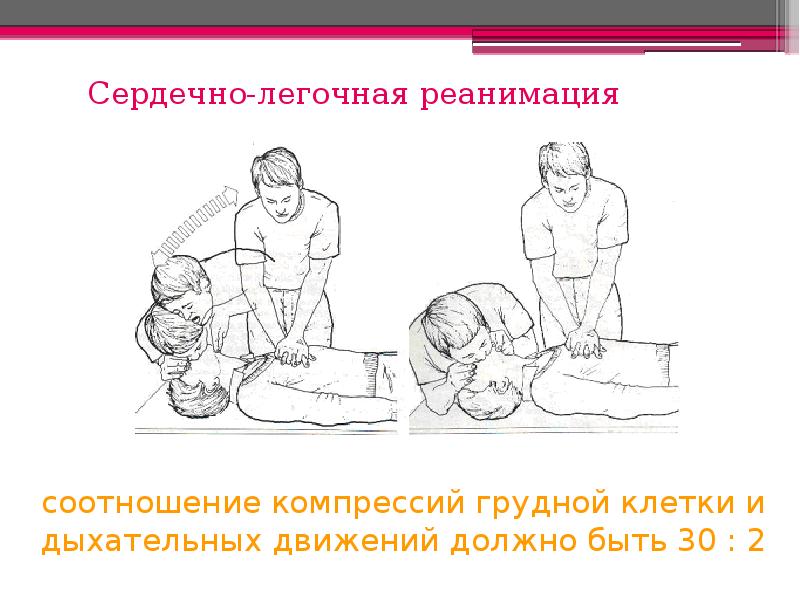 Сердечно-легочная реанимация

соотношение компрессий грудной клетки и дыхательных движений должно быть 30 : 2