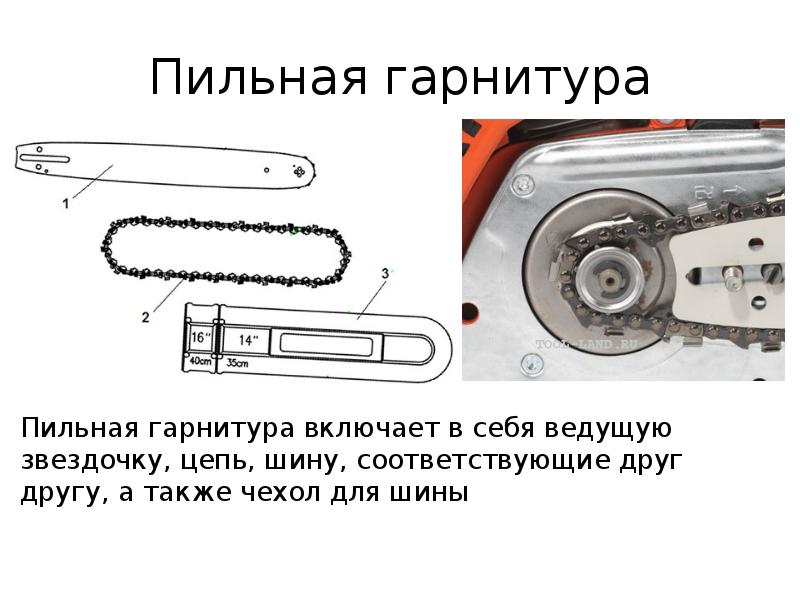 Пильная гарнитура

1

2

3

16"

14"

40cm

35cm

TOOL-LAND.RU

Пильная гарнитура включает в себя ведущую звездочку, цепь, шину, соответствующие друг другу, а также чехол для шины