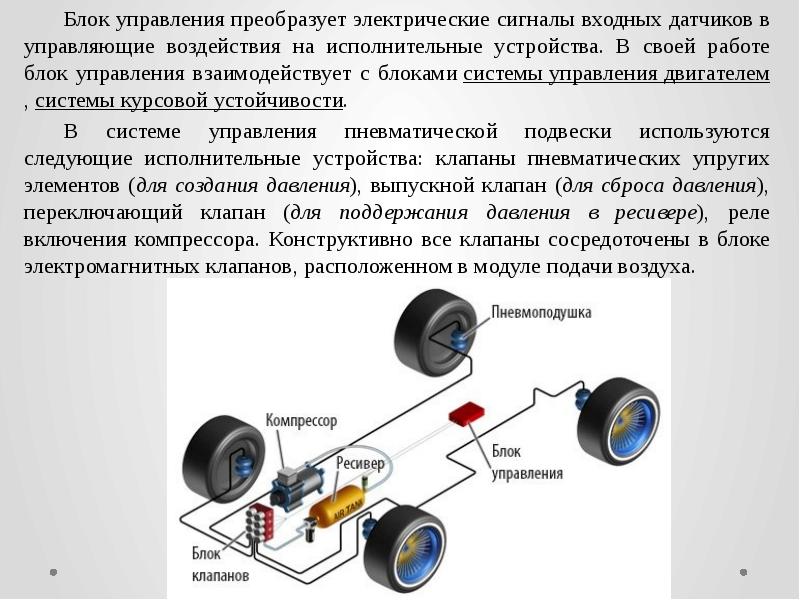 Блок управления преобразует электрические сигналы входных датчиков в управляющие воздействия на исполнительные устройства. В своей работе блок управления взаимодействует с блоками системы управления двигателем , системы курсовой устойчивости.

В системе управления пневматической подвески используются следующие исполнительные устройства: клапаны пневматических упругих элементов (для создания давления), выпускной клапан (для сброса давления), переключающий клапан (для поддержания давления в ресивере), реле включения компрессора. Конструктивно все клапаны сосредоточены в блоке электромагнитных клапанов, расположенном в модуле подачи воздуха.

Пневмоподушка
Компрессор
Ресивер
AIR TANK
Блок управления
Блок клапанов