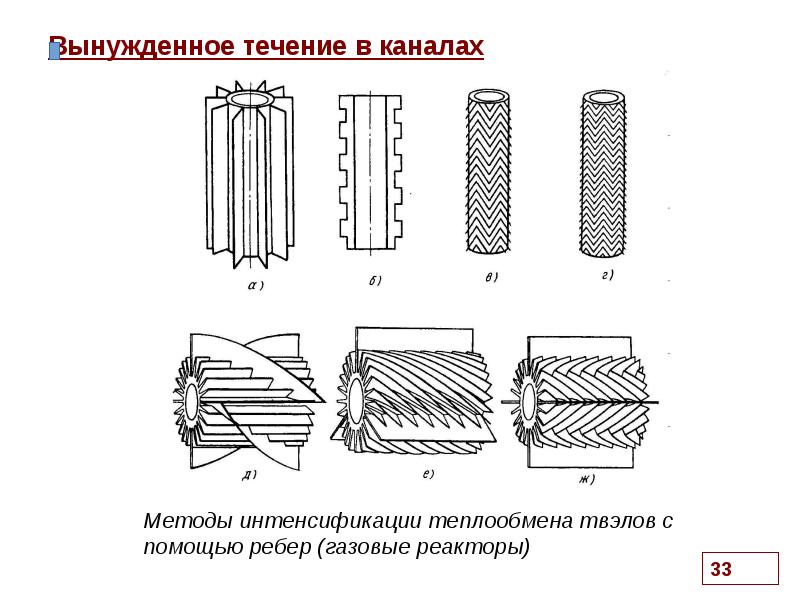 Вынужденное течение в каналах

а)
б)
в)
г)

д)
е)
ж)

Методы интенсификации теплообмена твэлов с помощью ребер (газовые реакторы)

33