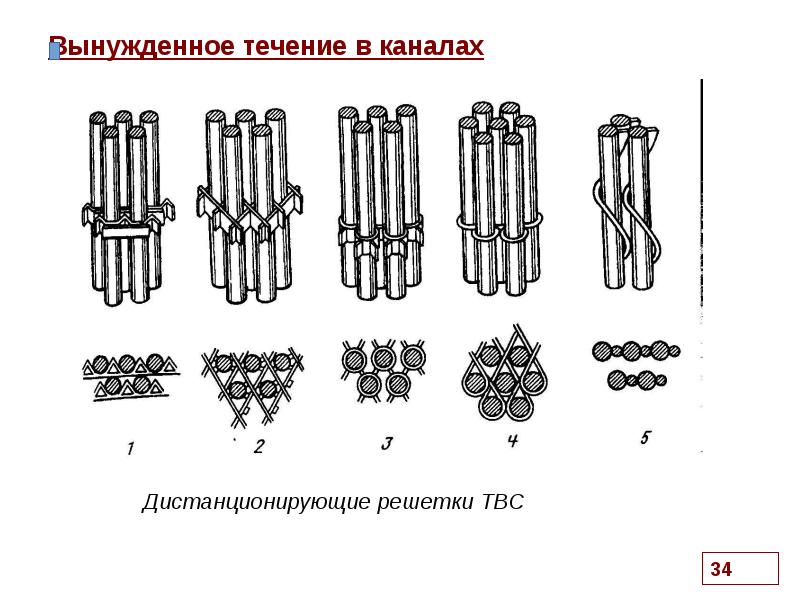 Вынужденное течение в каналах

1

2

3

4

5

Дистанционирующие решетки ТВС

34