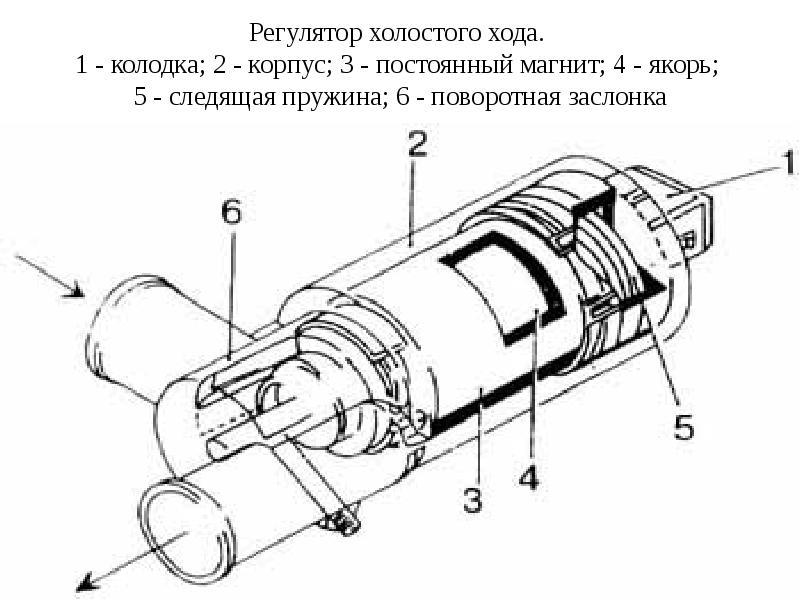 Регулятор холостого хода.
1 - колодка; 2 - корпус; 3 - постоянный магнит; 4 - якорь;
5 - следящая пружина; 6 - поворотная заслонка

2
1
6
5
3
4