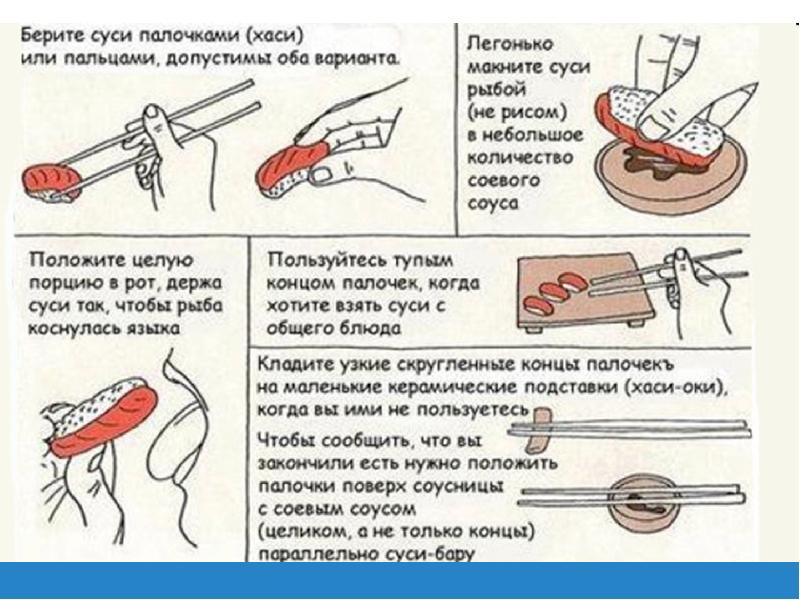 Берите суси палочками (хаси) или пальцами, допустимы оба варианта.

Легонько макните суси рыбой (не рисом) в небольшое количество соевого соуса

Положите целую порцию в рот, держа суси так, чтобы рыба коснулась языка

Пользуйтесь тупым концом палочек, когда хотите взять суси с общего блюда

Кладите узкие скругленные концы палочекъ на маленькие керамические подставки (хаси-оки), когда вы ими не пользуетесь

Чтобы сообщить, что вы закончили есть нужно положить палочки поверх соусницы с соевым соусом (целиком, а не только концы) параллельно суси-бару