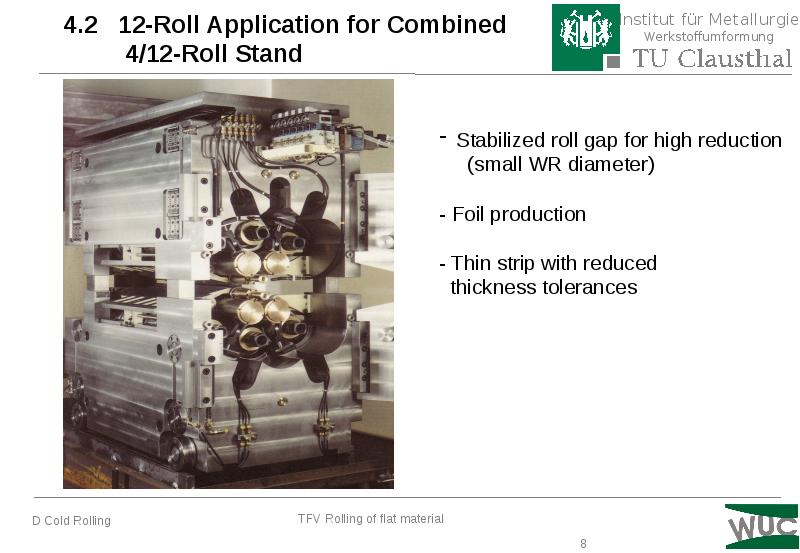 4.2 12-Roll Application for Combined 4/12-Roll Stand

Institut für Metallurgie
Werkstoffumformung
TU Clausthal

- Stabilized roll gap for high reduction (small WR diameter)

- Foil production

- Thin strip with reduced thickness tolerances

D Cold Rolling

TFV Rolling of flat material

8

WUC