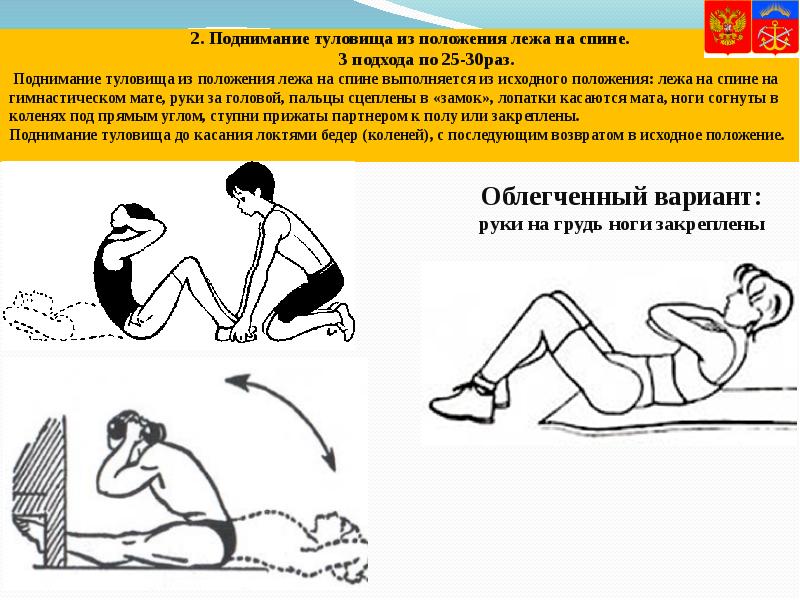 2. Поднимание туловища из положения лежа на спине.
3 подхода по 25-30раз.

Поднимание туловища из положения лежа на спине выполняется из исходного положения: лежа на спине на гимнастическом мате, руки за головой, пальцы сцеплены в «замок», лопатки касаются мата, ноги согнуты в коленях под прямым углом, ступни прижаты партнером к полу или закреплены.

Поднимание туловища до касания локтями бедер (коленей), с последующим возвратом в исходное положение.

Облегченный вариант:
руки на грудь ноги закреплены