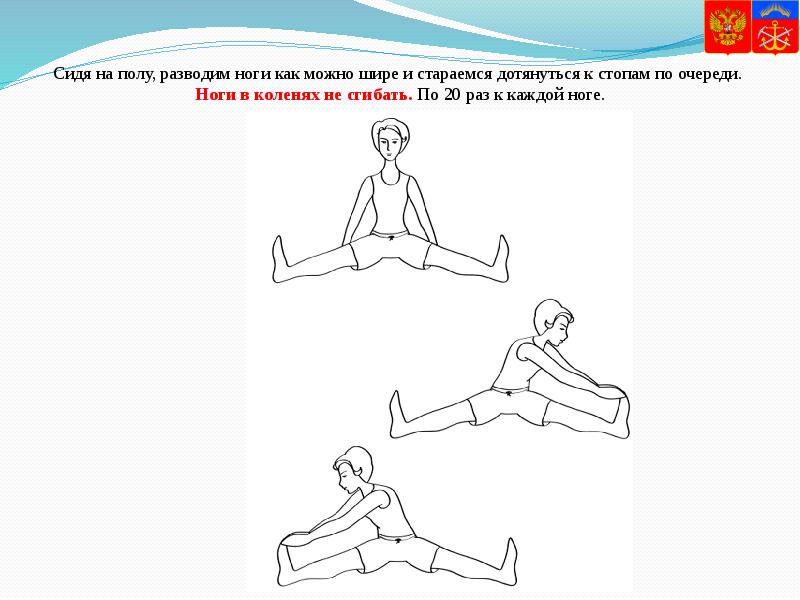 Сидя на полу, разводим ноги как можно шире и стараемся дотянуться к стопам по очереди. Ноги в коленях не сгибать. По 20 раз к каждой ноге.