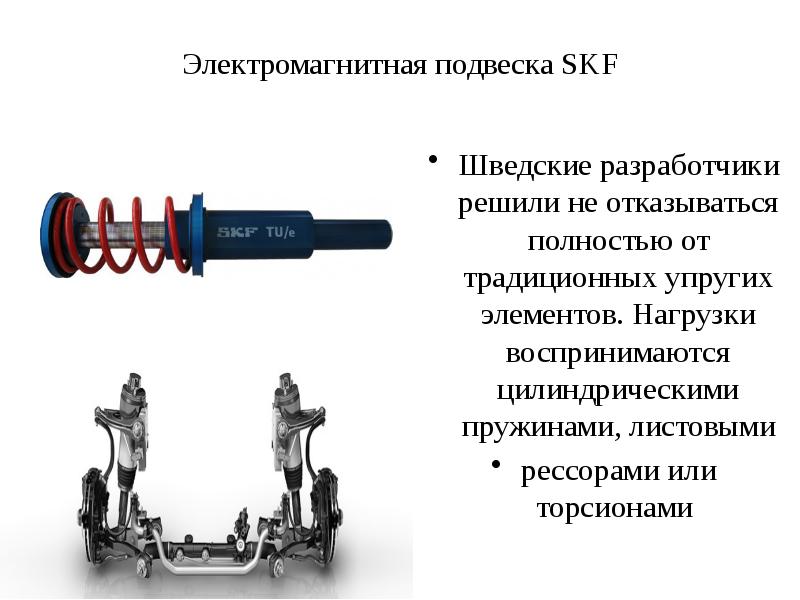 Электромагнитная подвеска SKF

SKF TU/e

• Шведские разработчики решили не отказываться полностью от традиционных упругих элементов. Нагрузки воспринимаются цилиндрическими пружинами, листовыми

• рессорами или торсионами