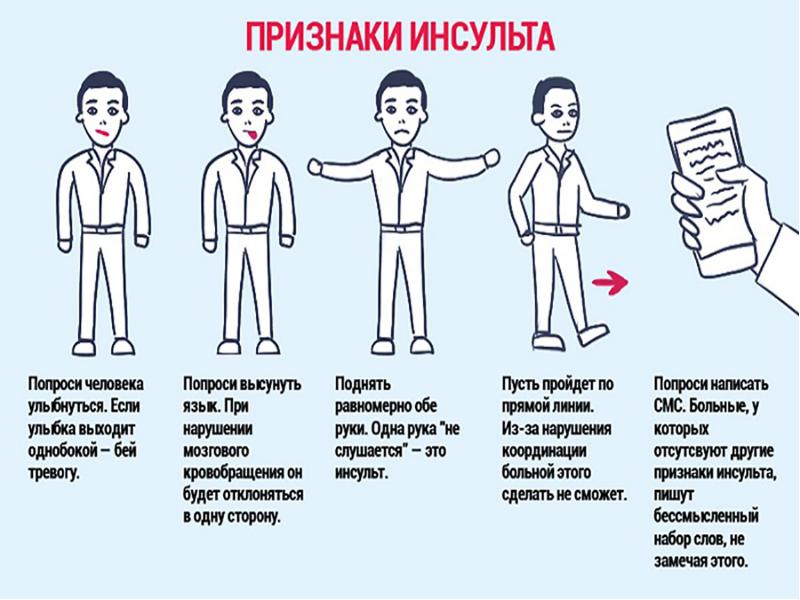 ПРИЗНАКИ ИНСУЛЬТА

Попроси человека улыбнуться. Если улыбка выходит однобокой – бей тревогу.

Попроси высунуть язык. При нарушении мозгового кровобращения он будет отклоняться в одну сторону.

Поднять равномерно обе руки. Одна рука "не слушается" – это инсульт.

Пусть пройдет по прямой линии. Из-за нарушения координации больной этого сделать не сможет.

Попроси написать СМС. Больные, у которых отсутствуют другие признаки инсульта, пишут бессмысленный набор слов, не замечая этого.