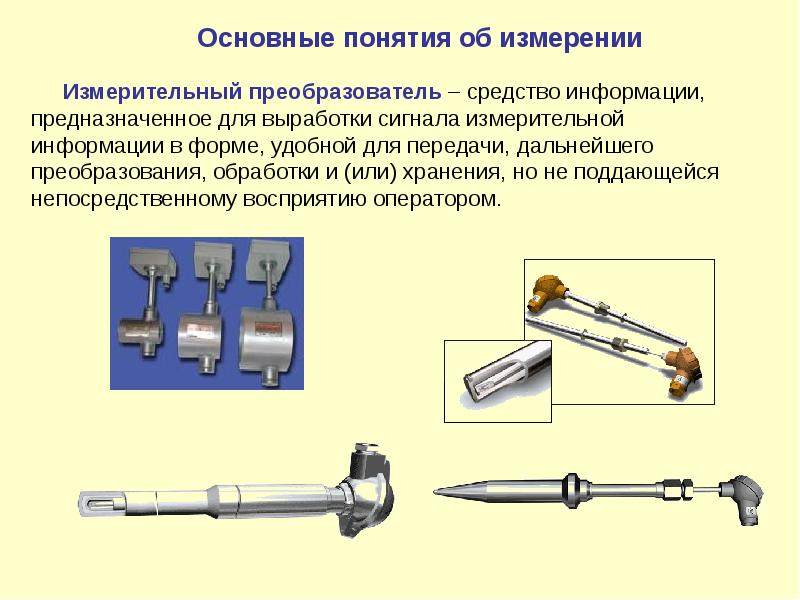 Основные понятия об измерении

Измерительный преобразователь – средство информации, предназначенное для выработки сигнала измерительной информации в форме, удобной для передачи, дальнейшего преобразования, обработки и (или) хранения, но не поддающейся непосредственному восприятию оператором.