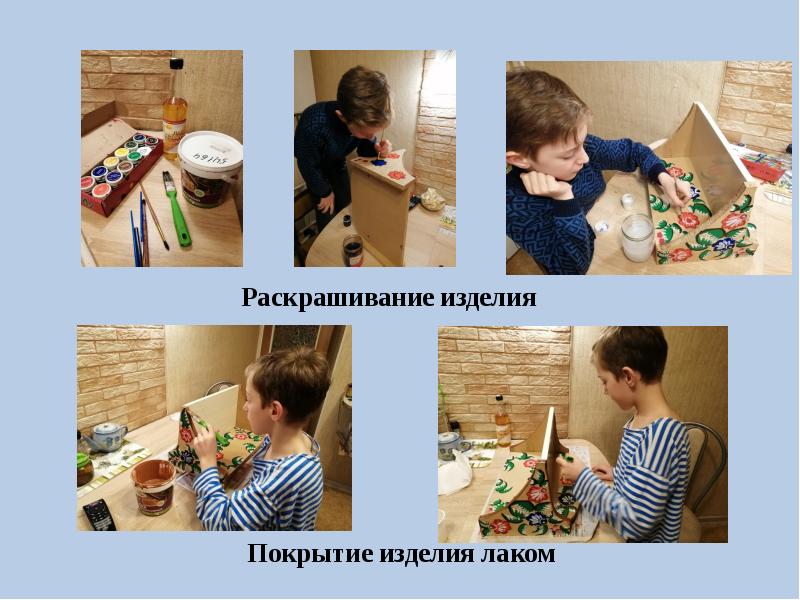 Раскрашивание изделия

Покрытие изделия лаком