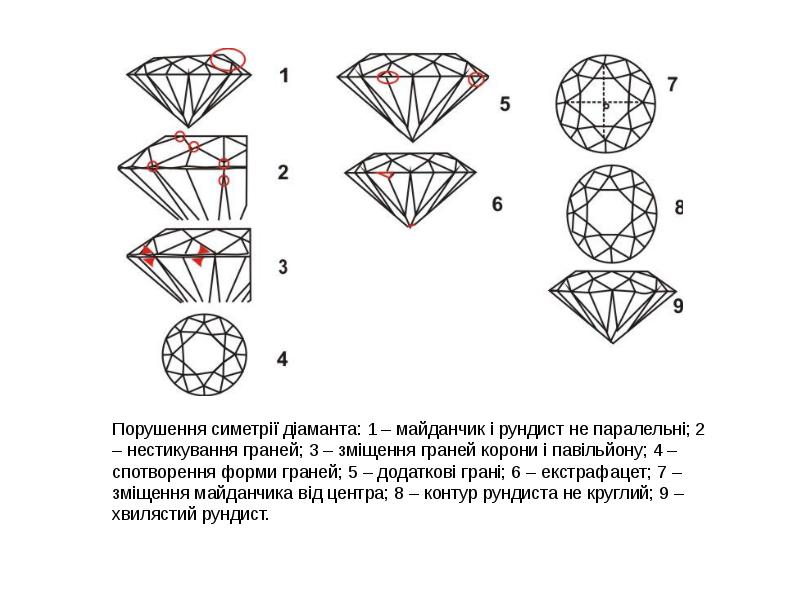 1

2

3

4

5

6

7

8

9

Порушення симетрії діаманта: 1 – майданчик і рундист не паралельні; 2 – нестикування граней; 3 – зміщення граней корони і павільйону; 4 – спотворення форми граней; 5 – додаткові грані; 6 – екстрафацет; 7 – зміщення майданчика від центра; 8 – контур рундиста не круглий; 9 – хвилястий рундист.