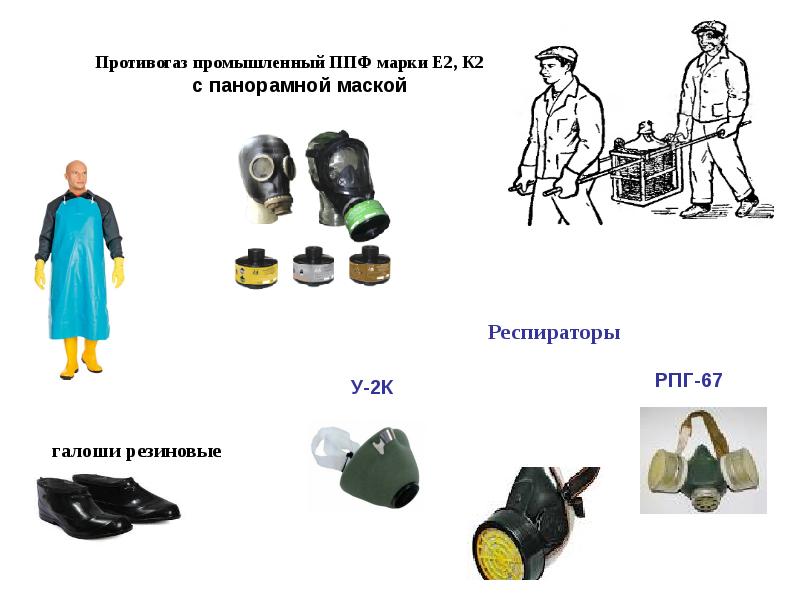 Противогаз промышленный ППФ марки Е2, К2
с панорамной маской

Респираторы

У-2К

РПГ-67

галоши резиновые