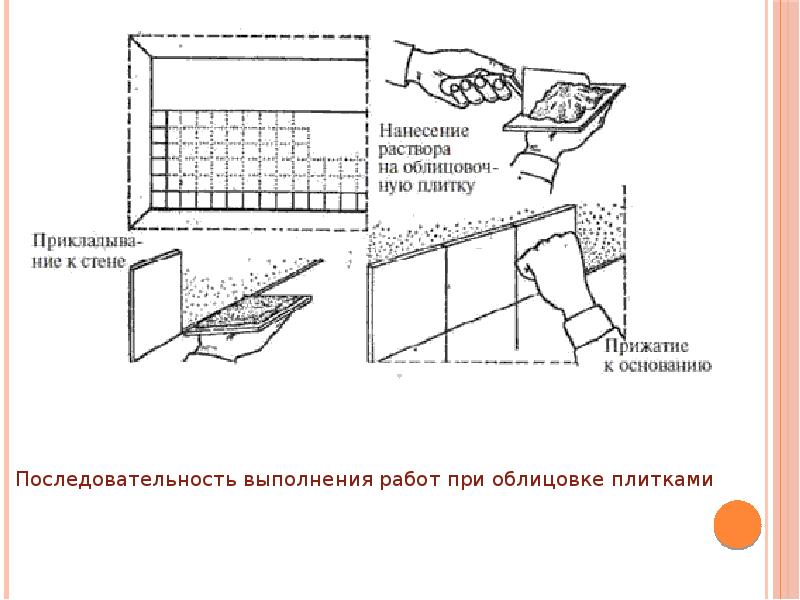 Нанесение раствора на облицовочную плитку

Прикладывание к стене

Прижатие к основанию

Последовательность выполнения работ при облицовке плитками