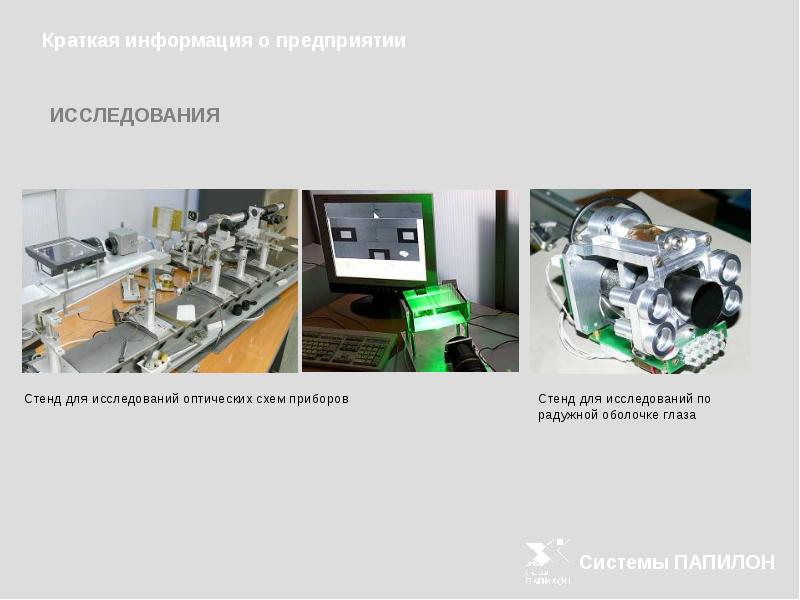 Краткая информация о предприятии

ИССЛЕДОВАНИЯ

Стенд для исследований оптических схем приборов

Стенд для исследований по радужной оболочке глаза

ПАПИЛОН

Системы ПАПИЛОН