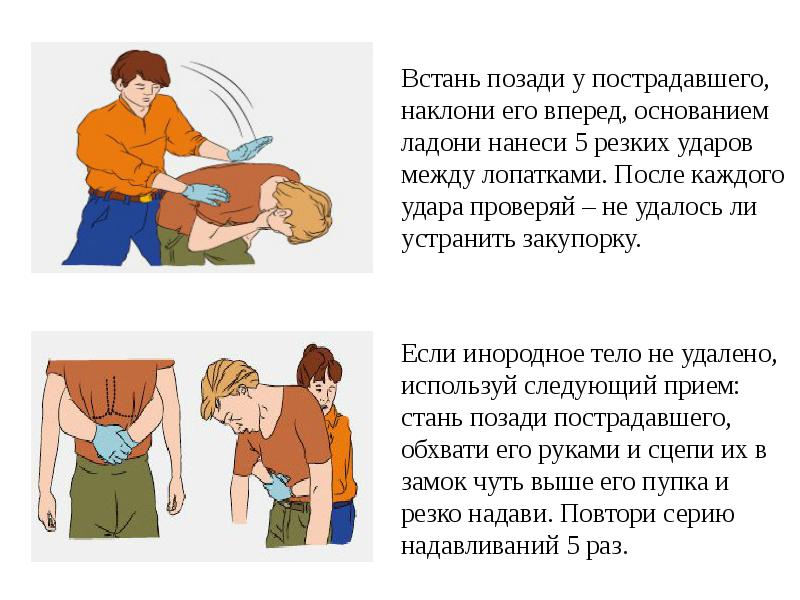 Встань позади у пострадавшего, наклони его вперед, основанием ладони нанеси 5 резких ударов между лопатками. После каждого удара проверяй – не удалось ли устранить закупорку.

Если инородное тело не удалено, используй следующий прием: стань позади пострадавшего, обхвати его руками и сцепи их в замок чуть выше его пупка и резко надави. Повтори серию надавливаний 5 раз.