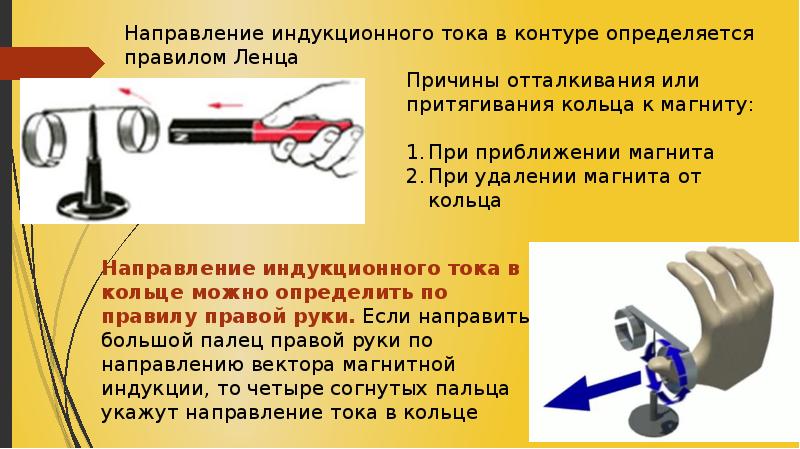 Направление индукционного тока в контуре определяется правилом Ленца

Причины отталкивания или притягивания кольца к магниту:

1. При приближении магнита
2. При удалении магнита от кольца

Направление индукционного тока в кольце можно определить по правилу правой руки. Если направить большой палец правой руки по направлению вектора магнитной индукции, то четыре согнутых пальца укажут направление тока в кольце