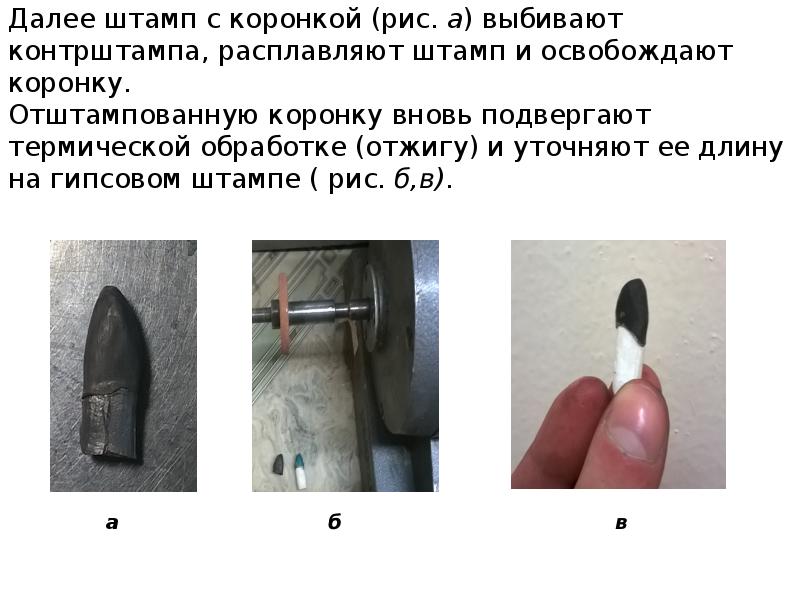 Далее штамп с коронкой (рис. а) выбивают контрштампа, расплавляют штамп и освобождают коронку.
Отштампованную коронку вновь подвергают термической обработке (отжигу) и уточняют ее длину на гипсовом штампе ( рис. б,в).

а

б

в