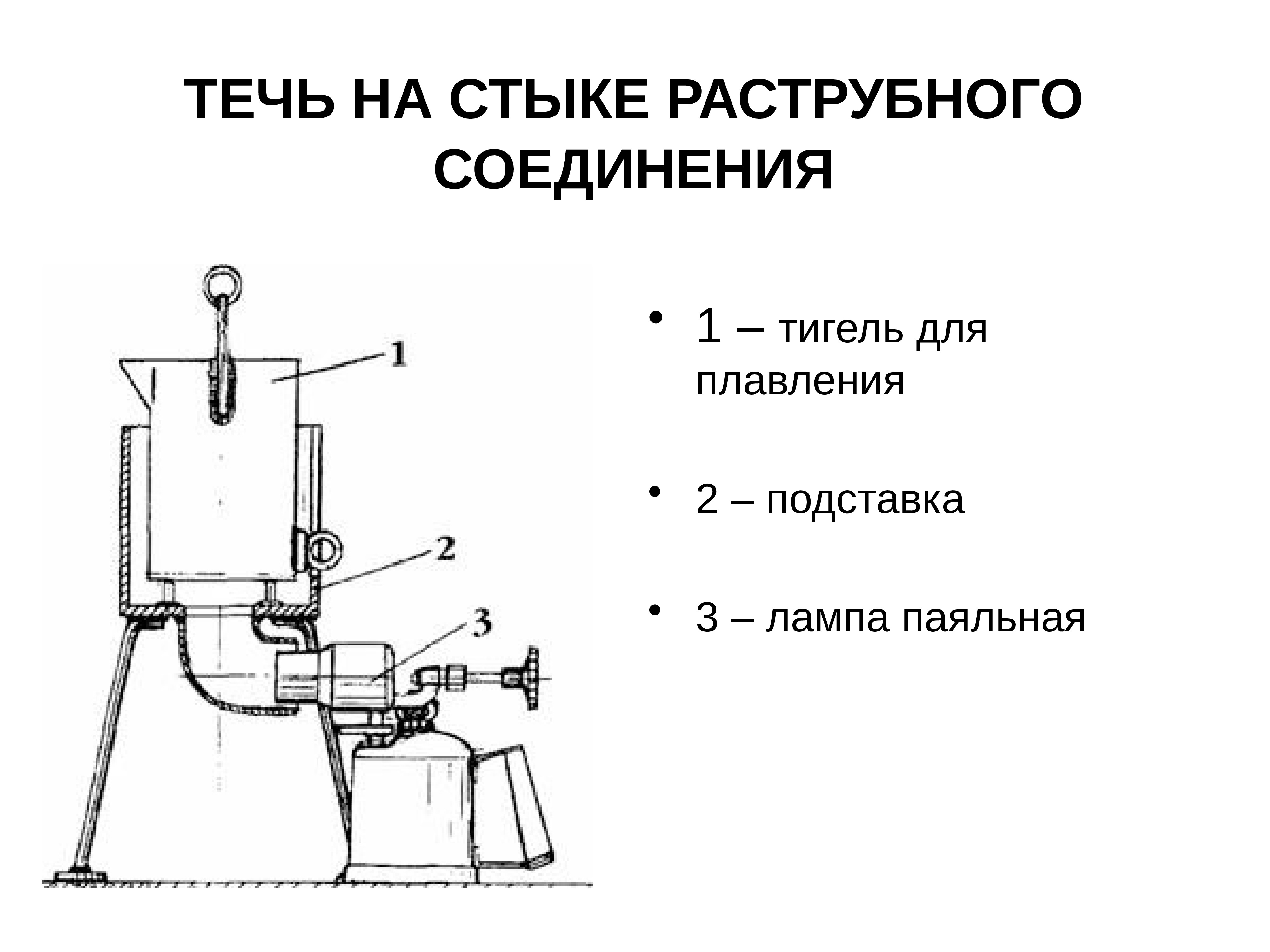 ТЕЧЬ НА СТЫКЕ РАСТРУБНОГО СОЕДИНЕНИЯ

1

2

3

• 1 – тигель для плавления

• 2 – подставка

• 3 – лампа паяльная