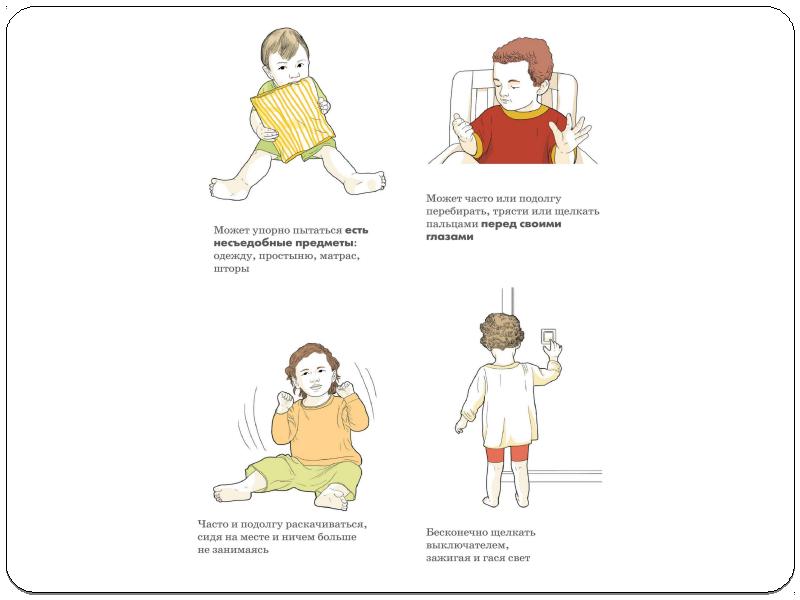 Может упорно пытаться есть несъедобные предметы: одежду, простыню, матрас, шторы

Может часто или подолгу перебирать, трясти или щелкать пальцами перед своими глазами

Часто и подолгу раскачиваться, сидя на месте и ничем больше не занимаясь

Бесконечно щелкать выключателем, зажигая и гася свет