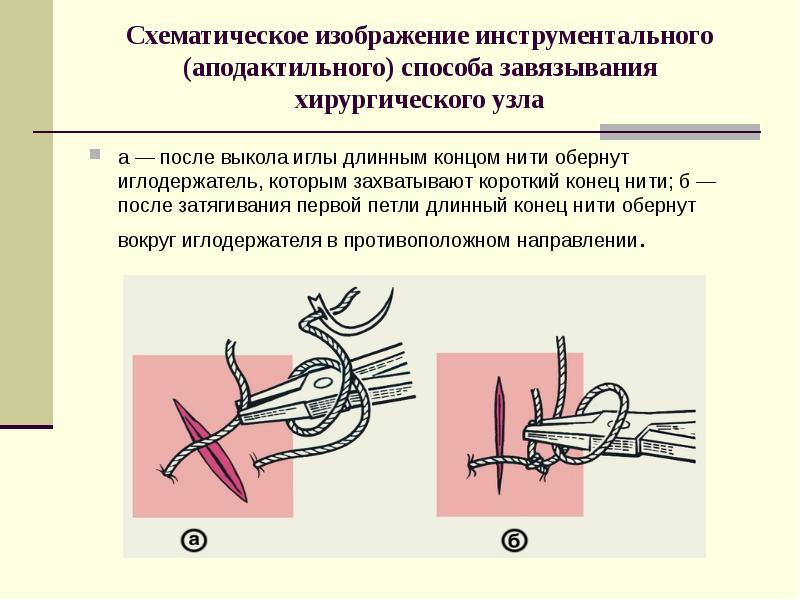 Схематическое изображение инструментального (аподактильного) способа завязывания хирургического узла

а — после выкола иглы длинным концом нити обернут иглодержатель, которым захватывают короткий конец нити; б — после затягивания первой петли длинный конец нити обернут вокруг иглодержателя в противоположном направлении.

а

б