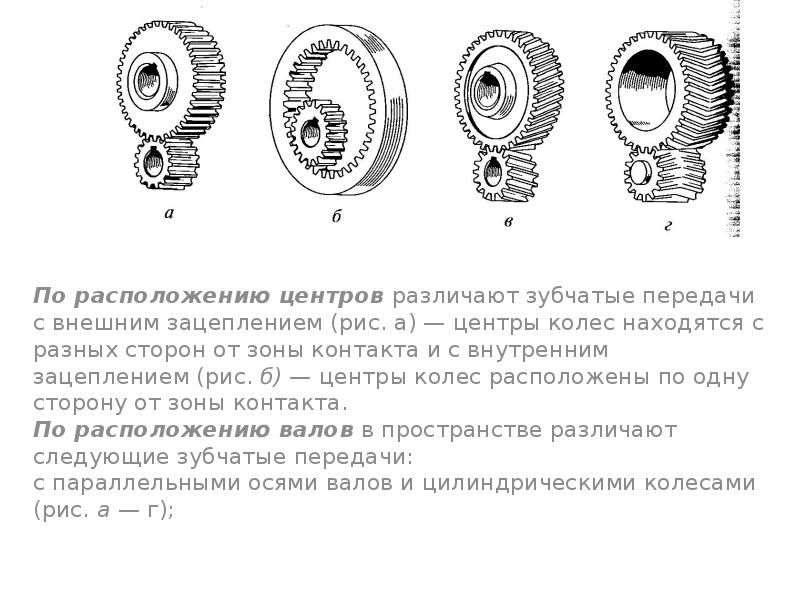 а

б

в

г

По расположению центров различают зубчатые передачи с внешним зацеплением (рис. а) — центры колес находятся с разных сторон от зоны контакта и с внутренним зацеплением (рис. б) — центры колес расположены по одну сторону от зоны контакта.
По расположению валов в пространстве различают следующие зубчатые передачи:
с параллельными осями валов и цилиндрическими колесами (рис. а — г);