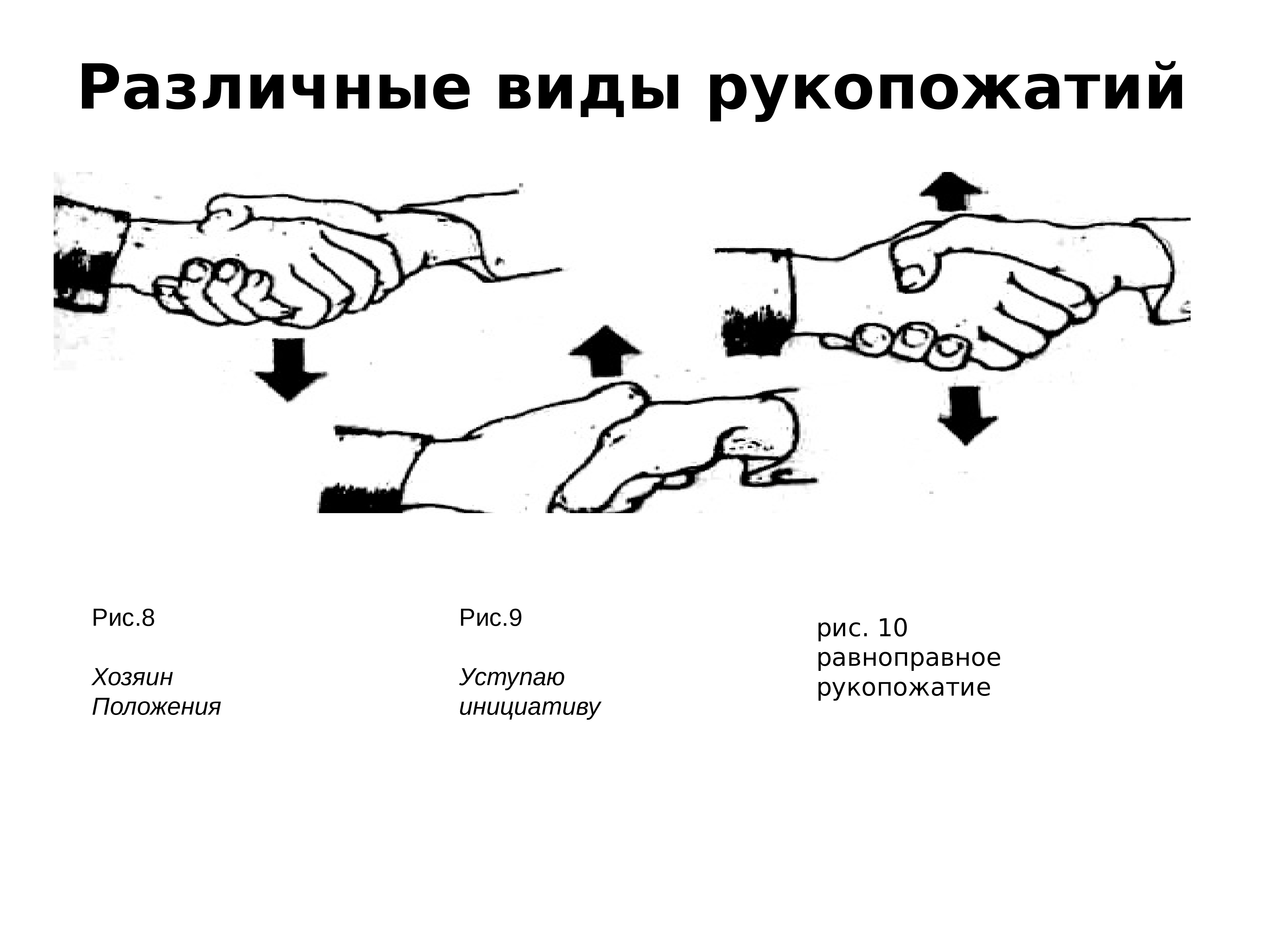 Различные виды рукопожатий

Рис.8

Хозяин Положения

Рис.9

Уступаю инициативу

рис. 10 равноправное рукопожатие