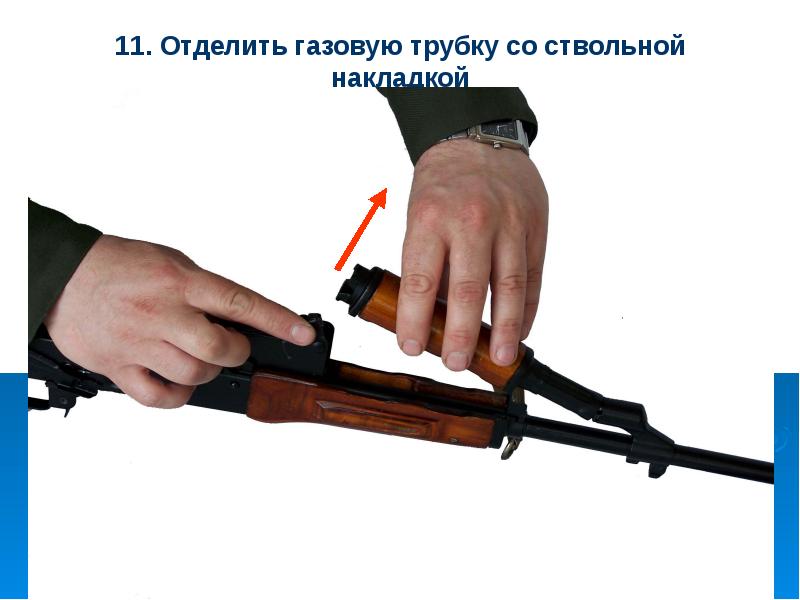 11. Отделить газовую трубку со ствольной накладкой