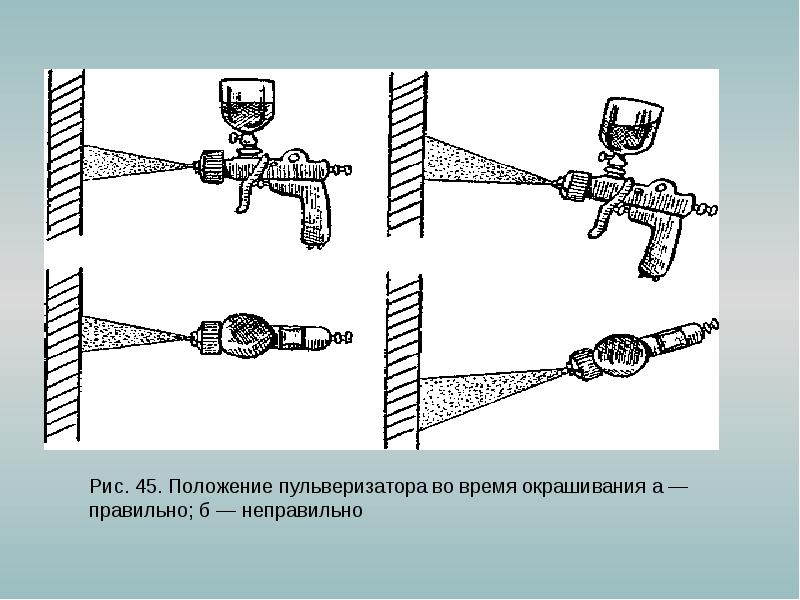 Рис. 45. Положение пульверизатора во время окрашивания а — правильно; б — неправильно