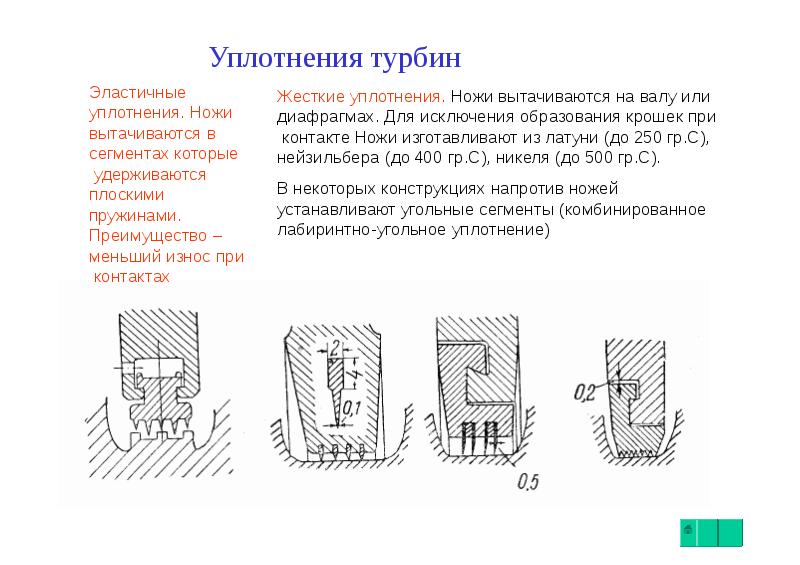 Уплотнения турбин

Эластичные уплотнения. Ножи вытачиваются в сегментах которые удерживаются плоскими пружинами. Преимущество – меньший износ при контактах

Жесткие уплотнения. Ножи вытачиваются на валу или диафрагмах. Для исключения образования крошек при контакте Ножи изготавливают из латуни (до 250 гр.С), нейзильбера (до 400 гр.С), никеля (до 500 гр.С).

В некоторых конструкциях напротив ножей устанавливают угольные сегменты (комбинированное лабиринтно-угольное уплотнение)

2

4

0,1

0,5

0,2