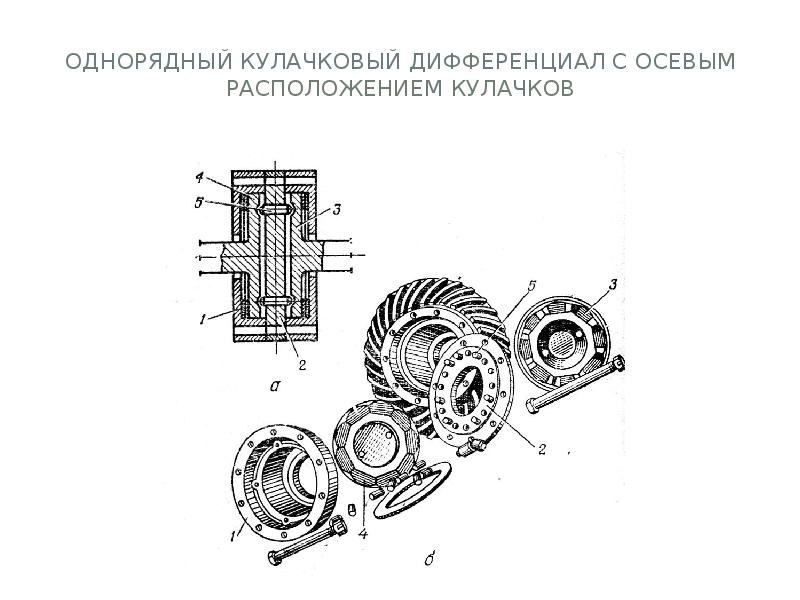 ОДНОРЯДНЫЙ КУЛАЧКОВЫЙ ДИФФЕРЕНЦИАЛ С ОСЕВЫМ РАСПОЛОЖЕНИЕМ КУЛАЧКОВ

4
5
3
1
2
а
5
3
2
1
4
б