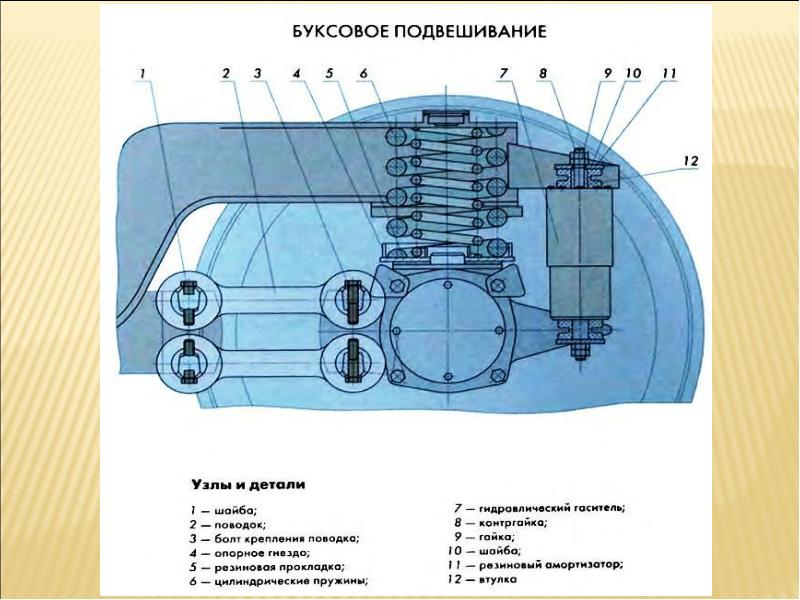 БУКСОВОЕ ПОДВЕШИВАНИЕ

1 2 3 4 5 6 7 8 9 10 11

12

Узлы и детали

1 — шайба;
2 — поводок;
3 — болт крепления поводка;
4 — опорное гнездо;
5 — резиновая прокладка;
6 — цилиндрические пружины;

7 — гидравлический гаситель;
8 — контргайка;
9 — гайка;
10 — шайба;
11 — резиновый амортизатор;
12 — втулка