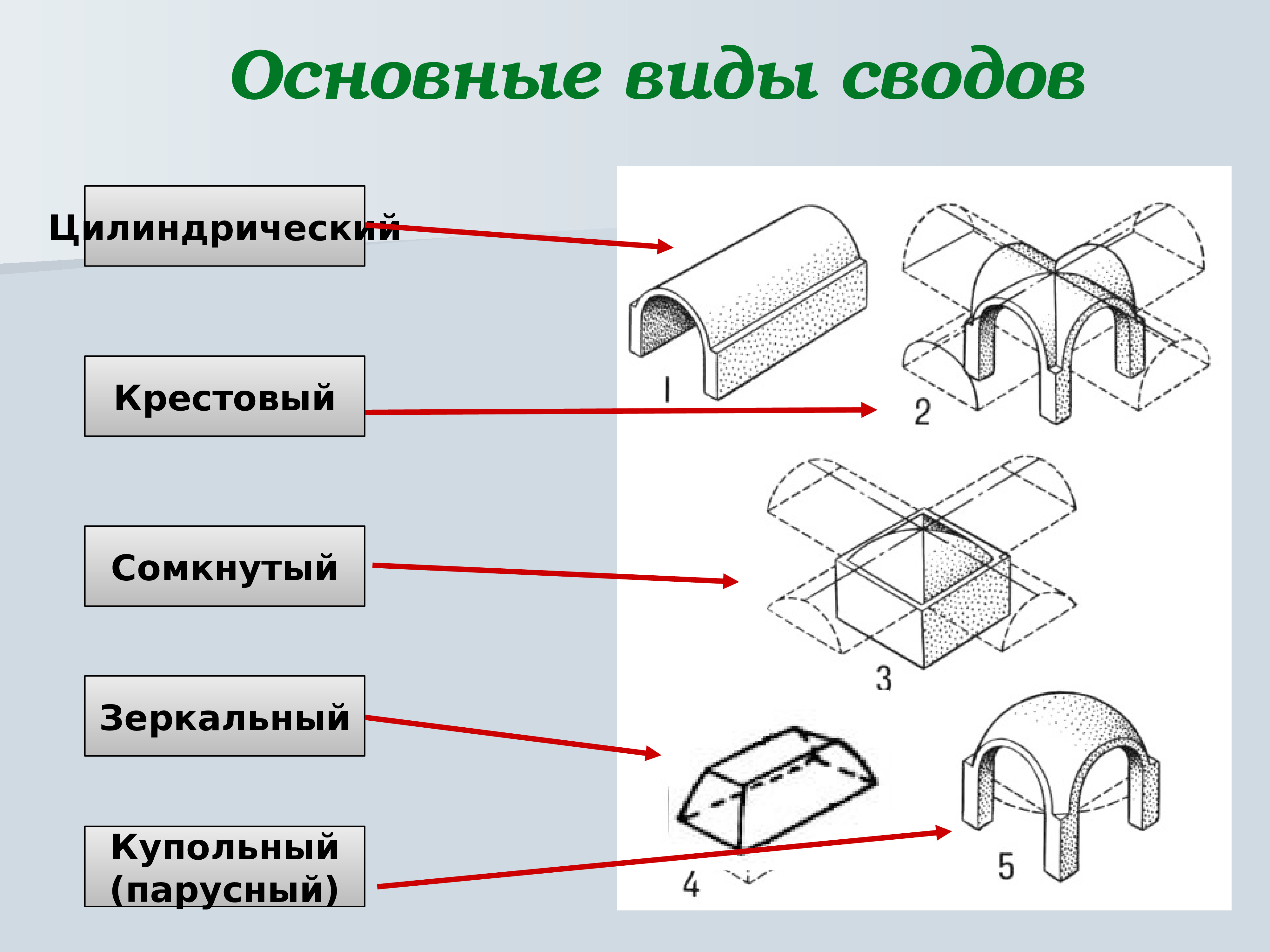 Основные виды сводов

Цилиндрический

Крестовый

Сомкнутый

Зеркальный

Купольный (парусный)

1

2

3

4

5