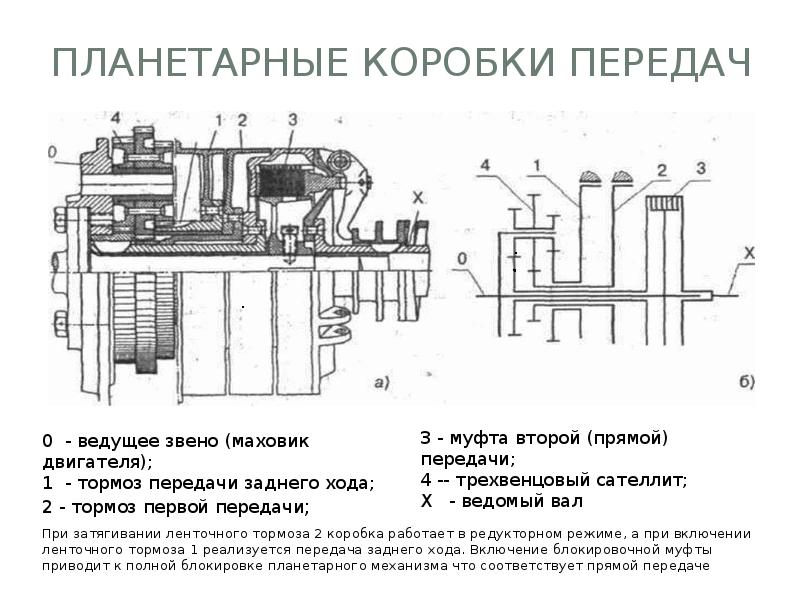 ПЛАНЕТАРНЫЕ КОРОБКИ ПЕРЕДАЧ

4 1 2 3
0
X
а)

4 1 2 3
0
X
б)

0 - ведущее звено (маховик двигателя);
1 - тормоз передачи заднего хода;
2 - тормоз первой передачи;

3 - муфта второй (прямой) передачи;
4 -- трехвенцовый сателлит;
X - ведомый вал

При затягивании ленточного тормоза 2 коробка работает в редукторном режиме, а при включении ленточного тормоза 1 реализуется передача заднего хода. Включение блокировочной муфты приводит к полной блокировке планетарного механизма что соответствует прямой передаче