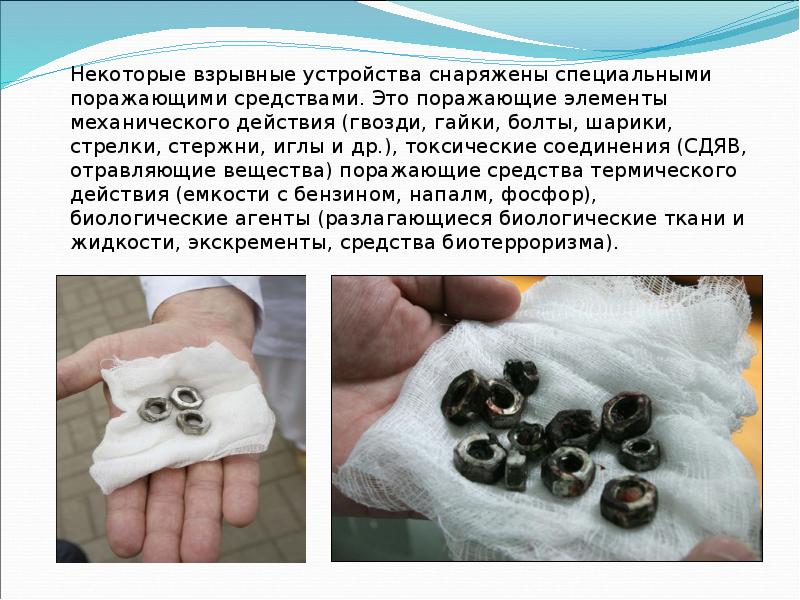 Некоторые взрывные устройства снаряжены специальными поражающими средствами. Это поражающие элементы механического действия (гвозди, гайки, болты, шарики, стрелки, стержни, иглы и др.), токсические соединения (СДЯВ, отравляющие вещества) поражающие средства термического действия (емкости с бензином, напалм, фосфор), биологические агенты (разлагающиеся биологические ткани и жидкости, экскременты, средства биотерроризма).