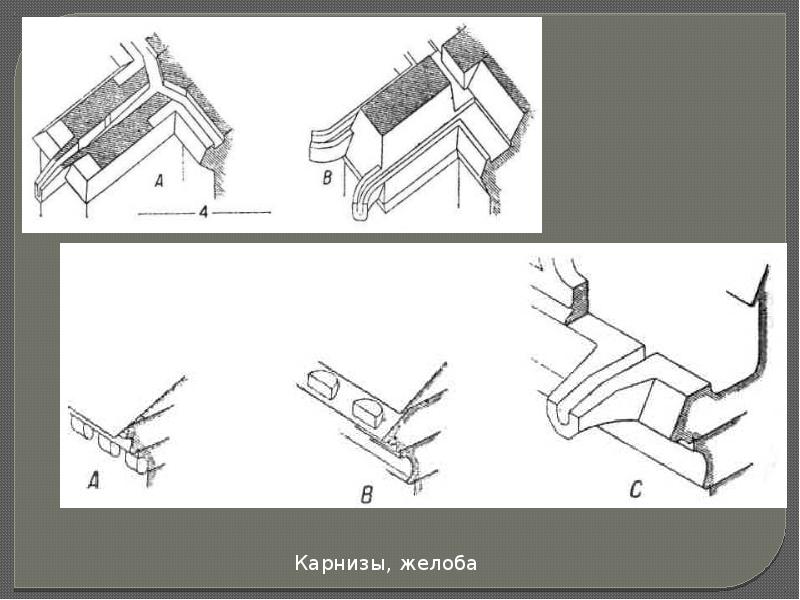 A

4

B

A

B

C

Карнизы, желоба