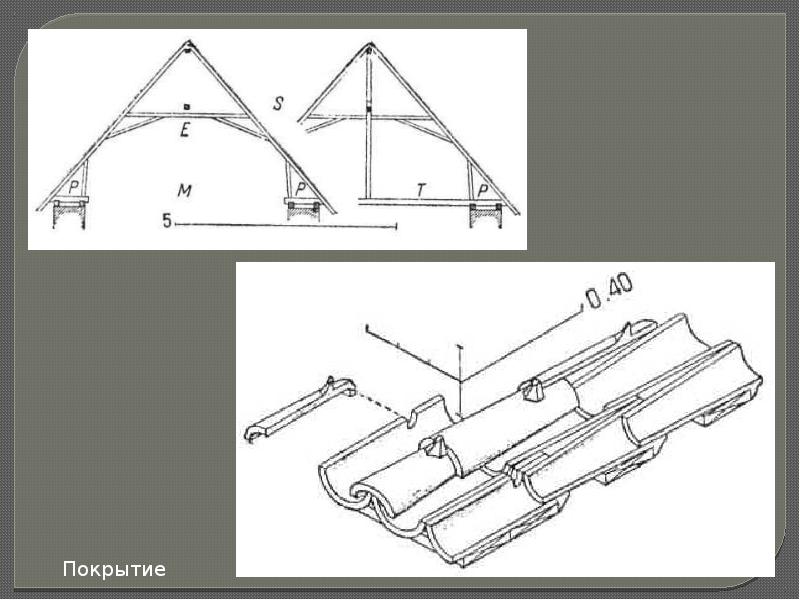 S
E
P
M
P
T
P
5
0.40
Покрытие