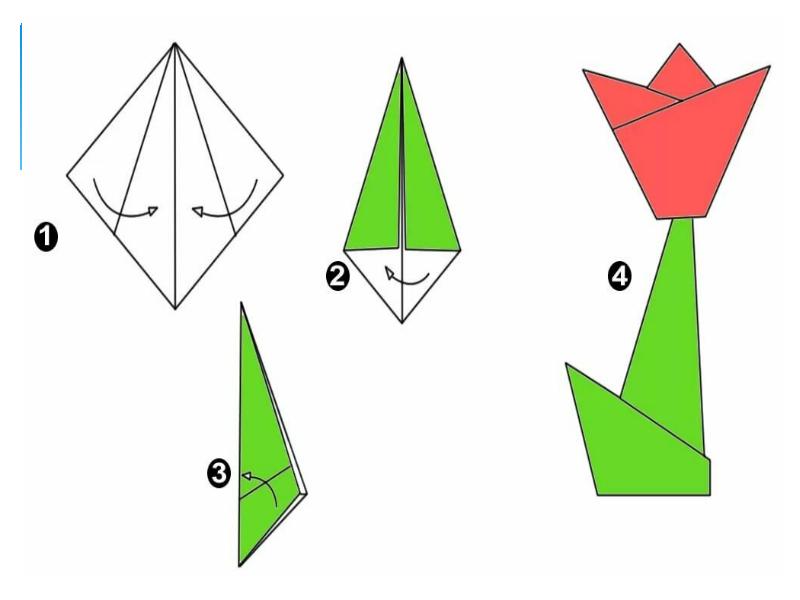 1

2

3

4