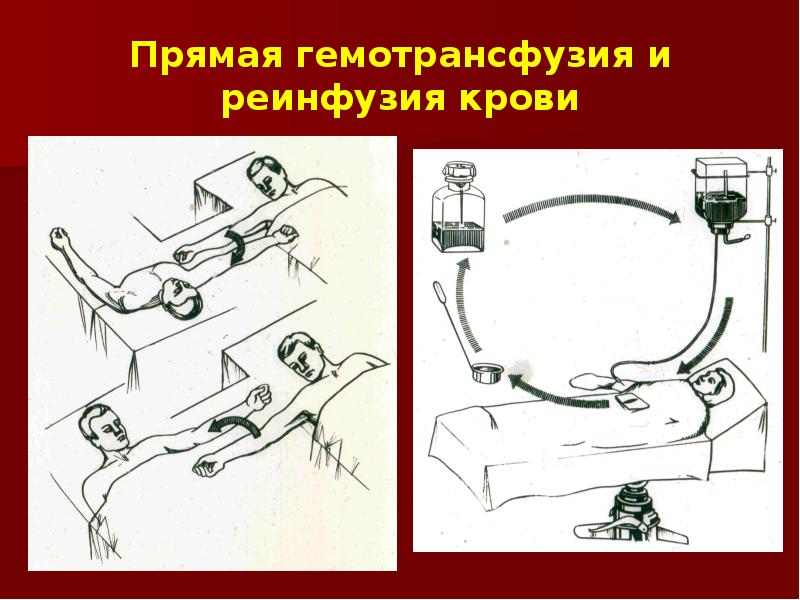 Прямая гемотрансфузия и реинфузия крови