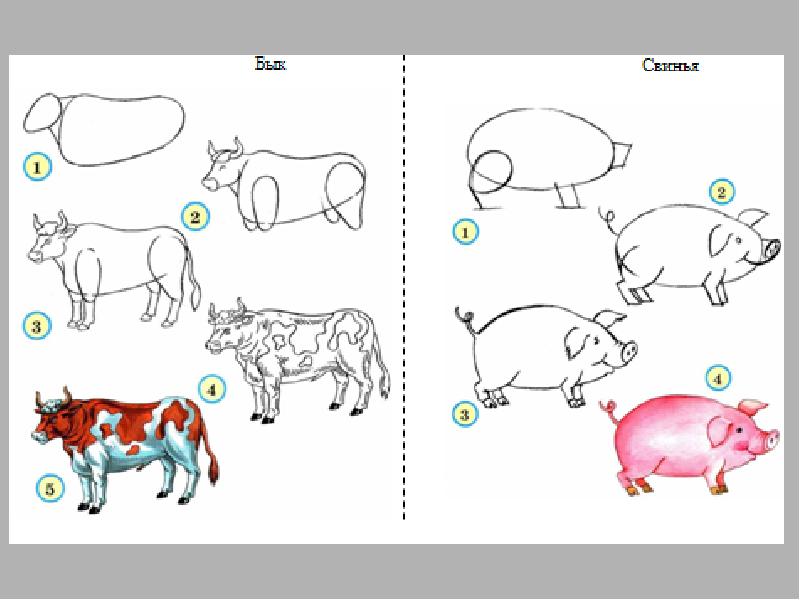 Бык

1

2

3

4

5

Свинья

1

2

3

4