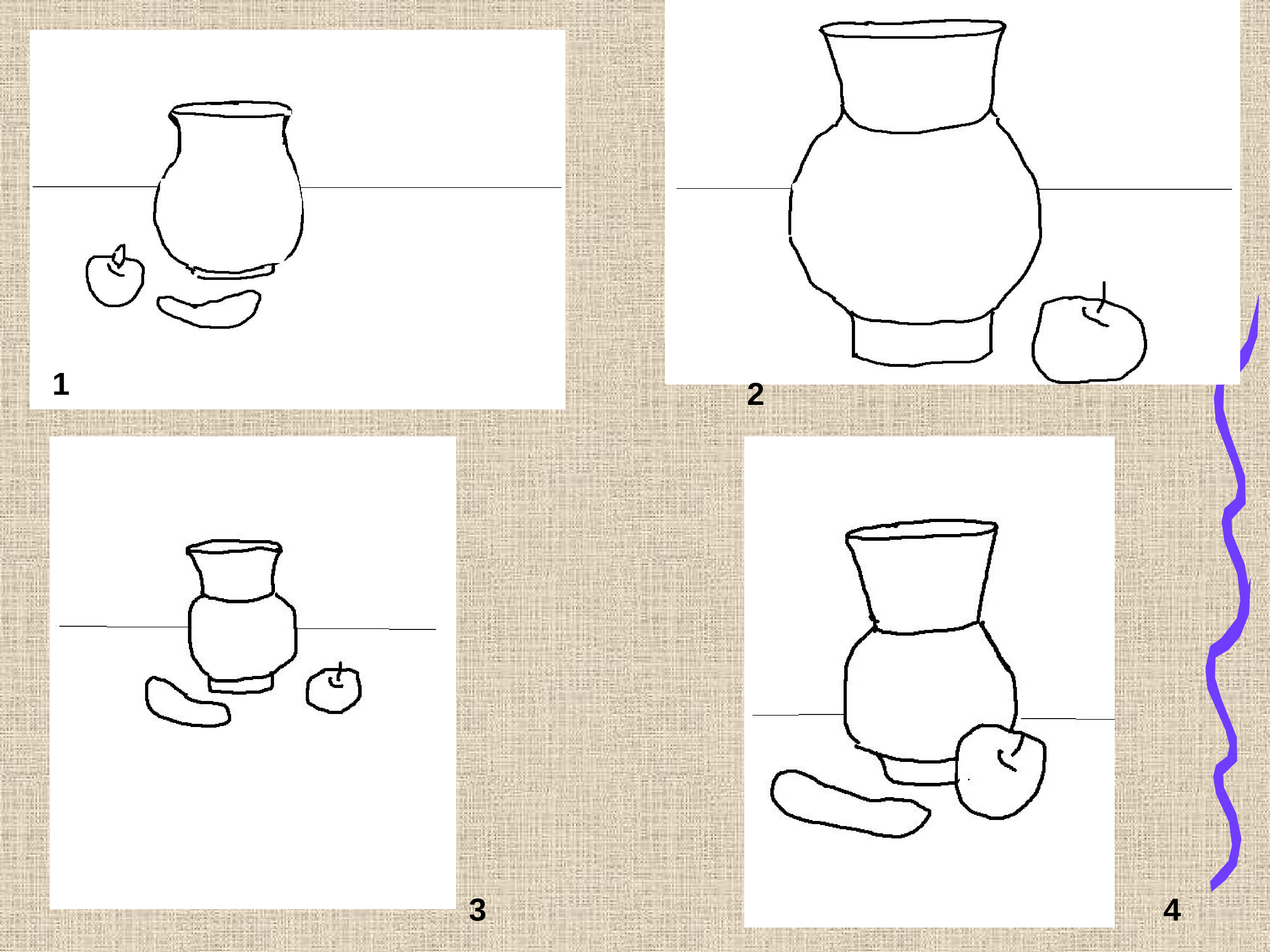 1

2

3

4