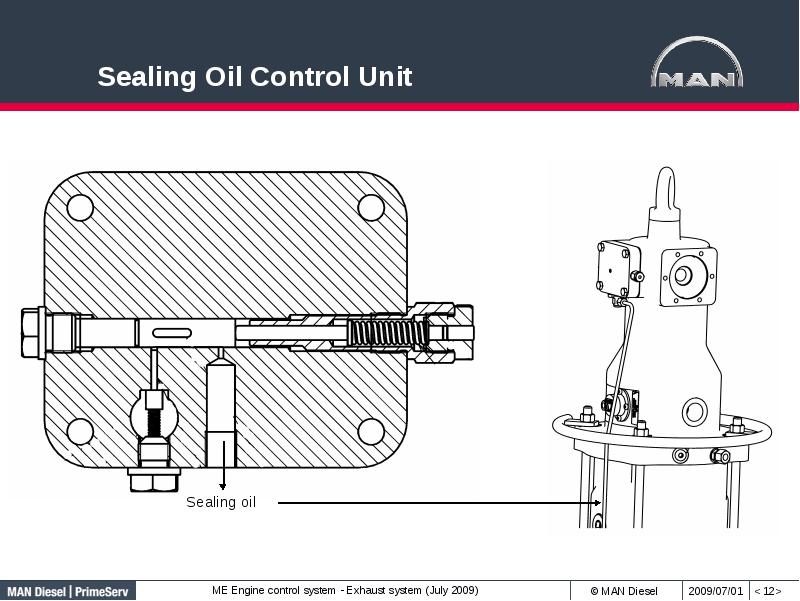 Sealing Oil Control Unit

MAN

Sealing oil

MAN Diesel | PrimeServ

ME Engine control system - Exhaust system (July 2009)

© MAN Diesel

2009/07/01

< 12>